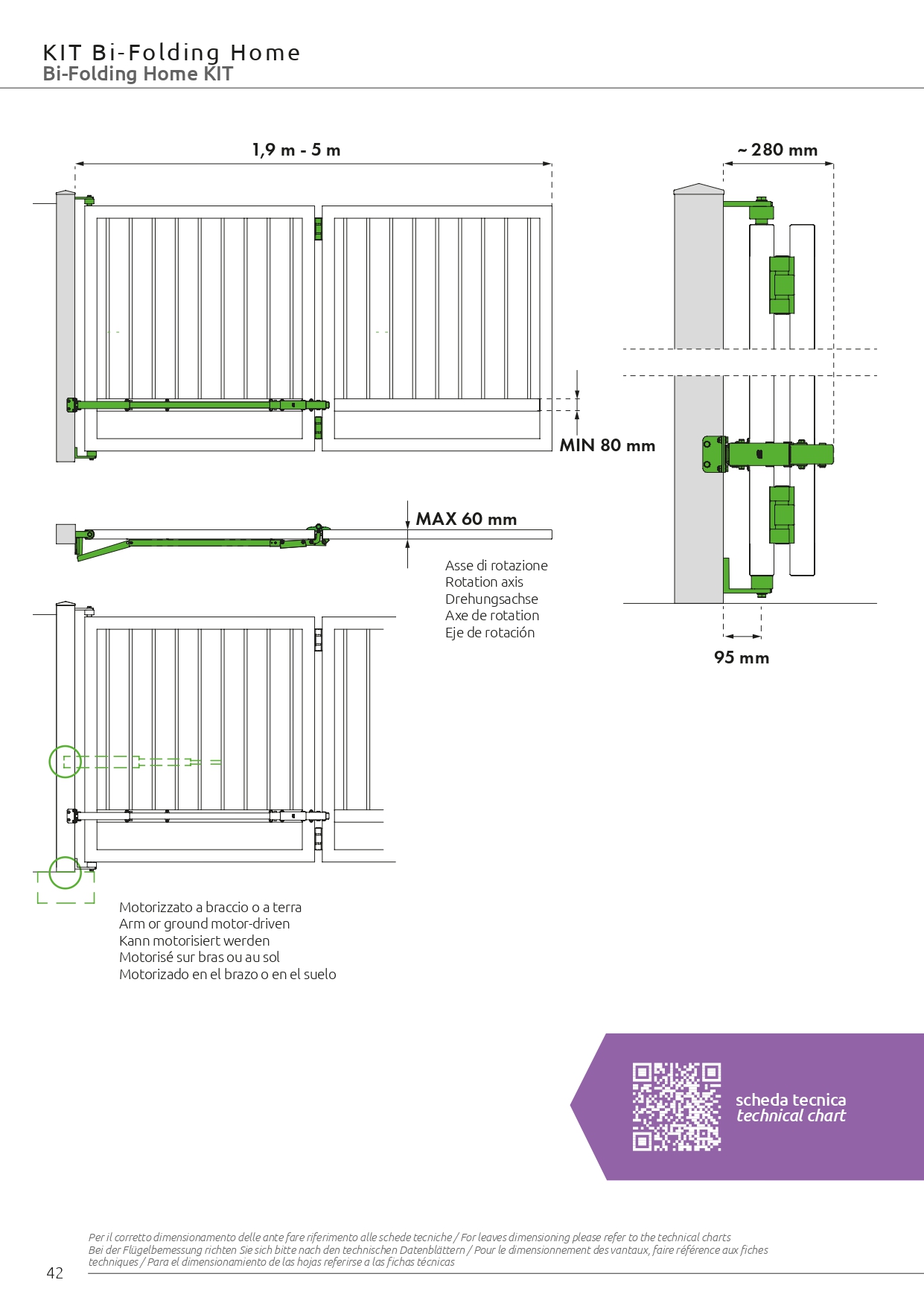 KIT Bi-Folding Home
Bi-Folding Home KIT

1,9 m - 5 m

~ 280 mm

MIN 80 mm

MAX 60 mm

Asse di rotazione
Rotation axis
Drehungsachse
Axe de rotation
Eje de rotación

95 mm

Motorizzato a braccio o a terra
Arm or ground motor-driven
Kann motorisiert werden
Motorisé sur bras ou au sol
Motorizado en el brazo o en el suelo

scheda tecnica
technical chart

Per il corretto dimensionamento delle ante fare riferimento alle schede tecniche / For leaves dimensioning please refer to the technical charts
Bei der Flügelbemessung richten Sie sich bitte nach den technischen Datenblättern / Pour le dimensionnement des vantaux, faire référence aux fiches techniques / Para el dimensionamiento de las hojas referirse a las fichas técnicas

42