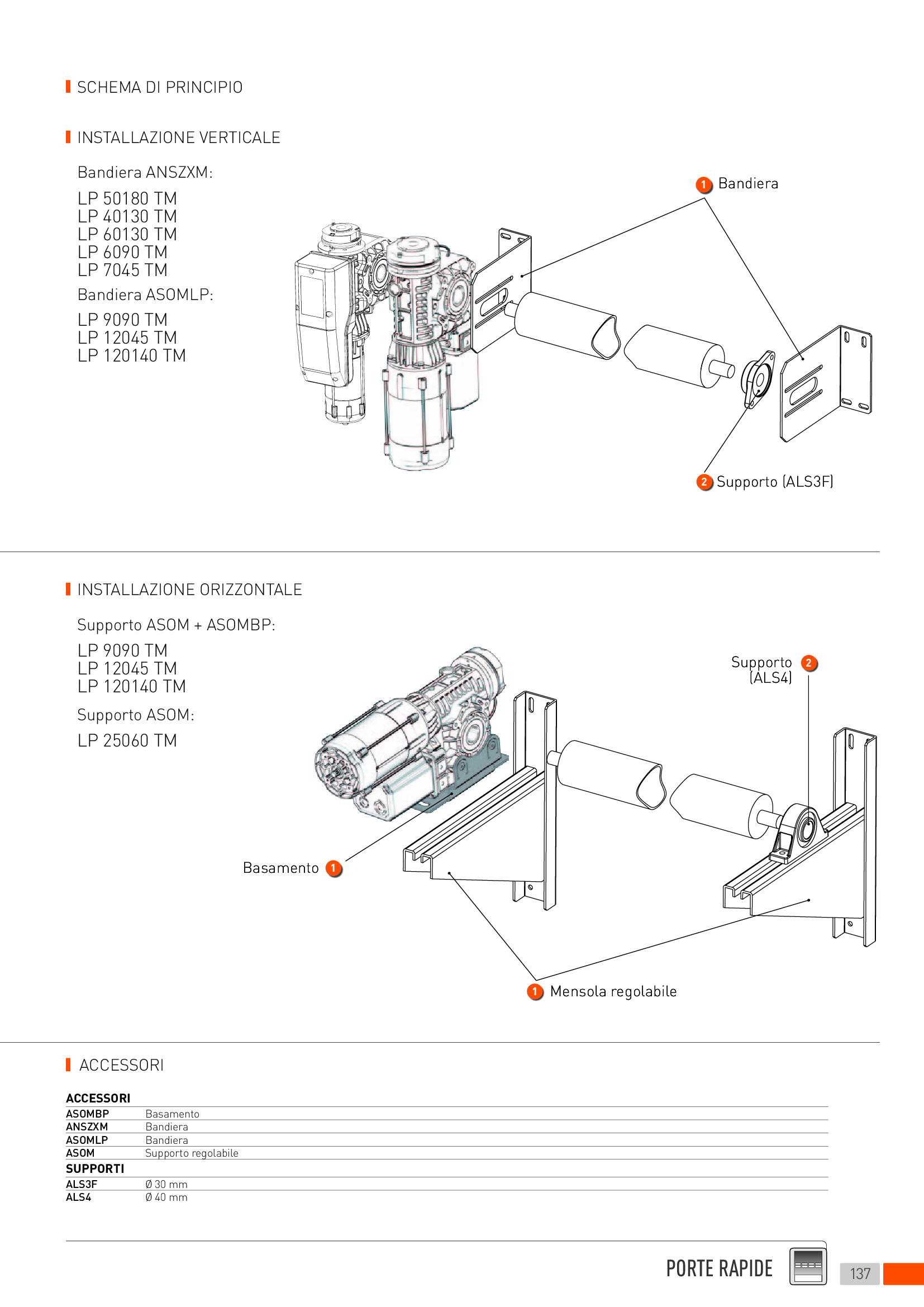 SCHEMA DI PRINCIPIO

INSTALLAZIONE VERTICALE

Bandiera ANSZXM:

LP 50180 TM
LP 40130 TM
LP 60130 TM
LP 6090 TM
LP 7045 TM

Bandiera ASOMLP:

LP 9090 TM
LP 12045 TM
LP 120140 TM

1 Bandiera

2 Supporto (ALS3F)

INSTALLAZIONE ORIZZONTALE

Supporto ASOM + ASOMBP:

LP 9090 TM
LP 12045 TM
LP 120140 TM

Supporto ASOM:

LP 25060 TM

Supporto (ALS4) 2

Basamento 1

1 Mensola regolabile

ACCESSORI

| ACCESSORI | |
|---|---|
| ASOMBP | Basamento |
| ANSZXM | Bandiera |
| ASOMLP | Bandiera |
| ASOM | Supporto regolabile |
| SUPPORTI | |
| ALS3F | Ø 30 mm |
| ALS4 | Ø 40 mm |

PORTE RAPIDE 137