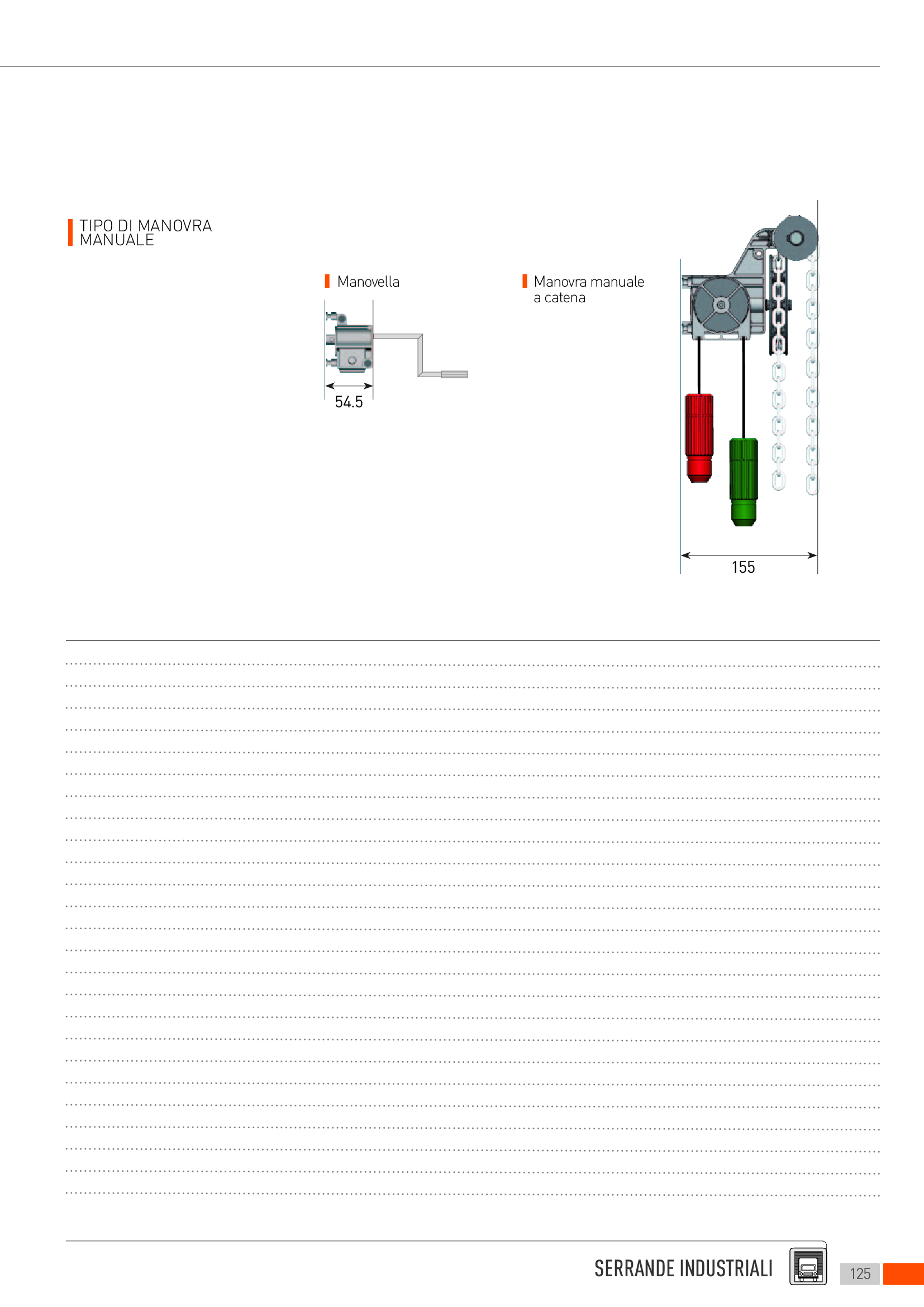 TIPO DI MANOVRA MANUALE

Manovella

54.5

Manovra manuale a catena

155

SERRANDE INDUSTRIALI

125