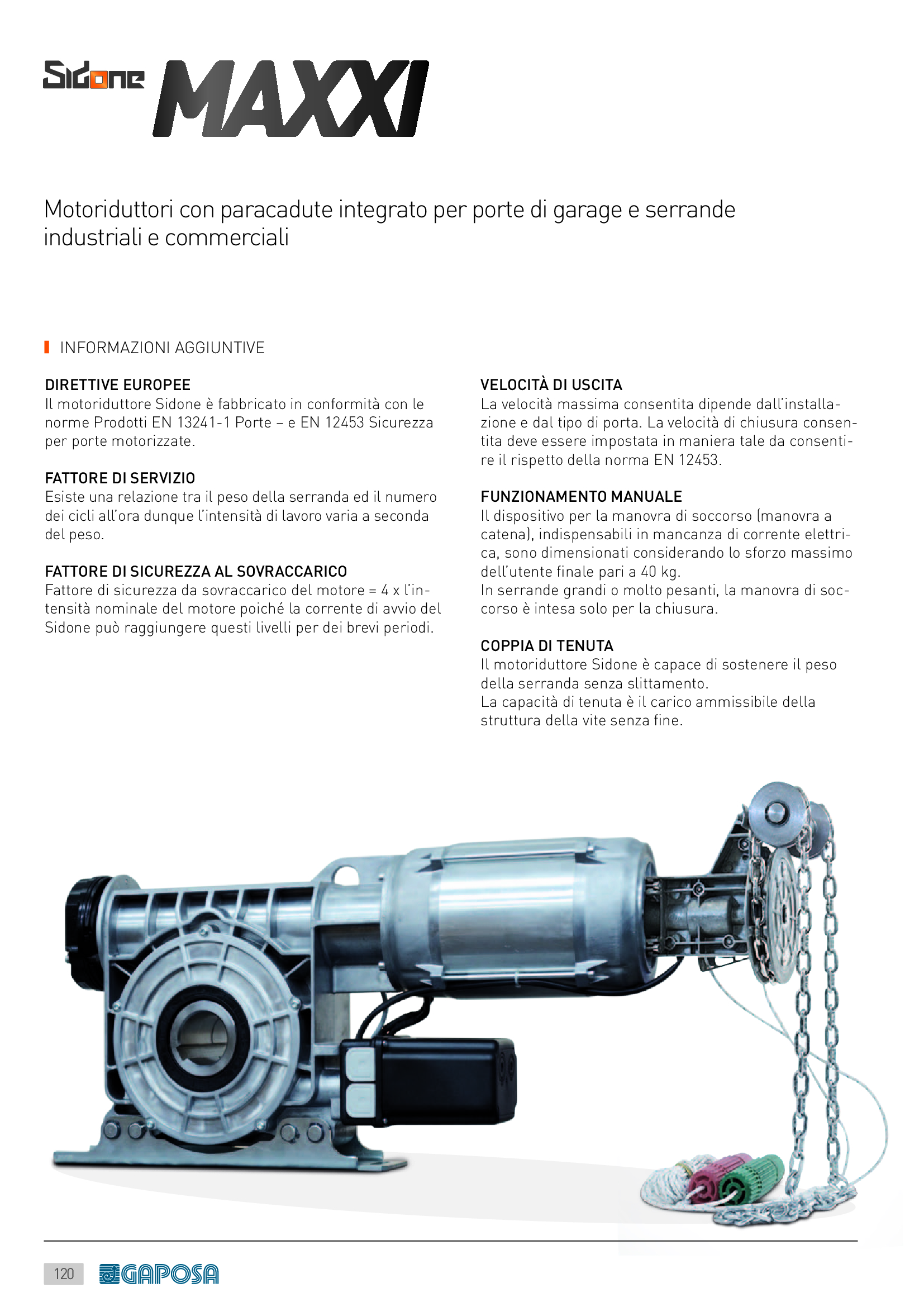 Sidone MAXXI

Motoriduttori con paracadute integrato per porte di garage e serrande industriali e commerciali

INFORMAZIONI AGGIUNTIVE

DIRETTIVE EUROPEE
Il motoriduttore Sidone è fabbricato in conformità con le norme Prodotti EN 13241-1 Porte – e EN 12453 Sicurezza per porte motorizzate.

FATTORE DI SERVIZIO
Esiste una relazione tra il peso della serranda ed il numero dei cicli all'ora dunque l'intensità di lavoro varia a seconda del peso.

FATTORE DI SICUREZZA AL SOVRACCARICO
Fattore di sicurezza da sovraccarico del motore = 4 x l'intensità nominale del motore poiché la corrente di avvio del Sidone può raggiungere questi livelli per dei brevi periodi.

VELOCITÀ DI USCITA
La velocità massima consentita dipende dall'installazione e dal tipo di porta. La velocità di chiusura consentita deve essere impostata in maniera tale da consentire il rispetto della norma EN 12453.

FUNZIONAMENTO MANUALE
Il dispositivo per la manovra di soccorso (manovra a catena), indispensabili in mancanza di corrente elettrica, sono dimensionati considerando lo sforzo massimo dell'utente finale pari a 40 kg.
In serrande grandi o molto pesanti, la manovra di soccorso è intesa solo per la chiusura.

COPPIA DI TENUTA
Il motoriduttore Sidone è capace di sostenere il peso della serranda senza slittamento.
La capacità di tenuta è il carico ammissibile della struttura della vite senza fine.

120 GAPOSA