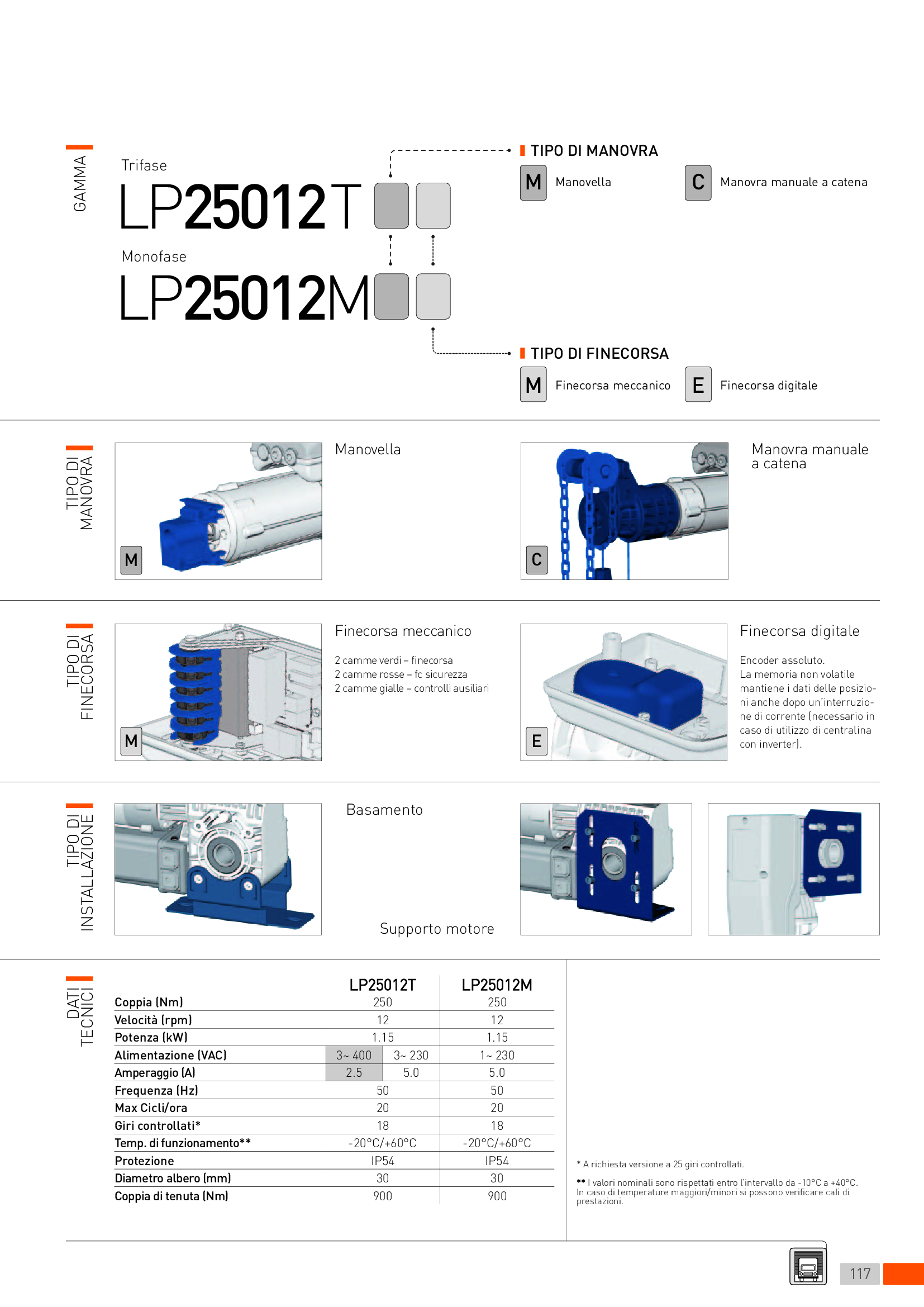 GAMMA

Trifase
LP25012T

Monofase
LP25012M

TIPO DI MANOVRA
M Manovella
C Manovra manuale a catena

TIPO DI FINECORSA
M Finecorsa meccanico
E Finecorsa digitale

TIPO DI MANOVRA

M
Manovella

C
Manovra manuale a catena

TIPO DI FINECORSA

M
Finecorsa meccanico

2 camme verdi = finecorsa
2 camme rosse = fc sicurezza
2 camme gialle = controlli ausiliari

E
Finecorsa digitale

Encoder assoluto.
La memoria non volatile mantiene i dati delle posizioni anche dopo un'interruzione di corrente (necessario in caso di utilizzo di centralina con inverter).

TIPO DI INSTALLAZIONE

Basamento

Supporto motore

DATI TECNICI

| | LP25012T | | LP25012M |
|---|---|---|---|
| Coppia (Nm) | 250 | | 250 |
| Velocità (rpm) | 12 | | 12 |
| Potenza (kW) | 1.15 | | 1.15 |
| Alimentazione (VAC) | 3~ 400 | 3~ 230 | 1~ 230 |
| Amperaggio (A) | 2.5 | 5.0 | 5.0 |
| Frequenza (Hz) | 50 | | 50 |
| Max Cicli/ora | 20 | | 20 |
| Giri controllati* | 18 | | 18 |
| Temp. di funzionamento** | -20°C/+60°C | | -20°C/+60°C |
| Protezione | IP54 | | IP54 |
| Diametro albero (mm) | 30 | | 30 |
| Coppia di tenuta (Nm) | 900 | | 900 |

* A richiesta versione a 25 giri controllati.

** I valori nominali sono rispettati entro l'intervallo da -10°C a +40°C. In caso di temperature maggiori/minori si possono verificare cali di prestazioni.

117